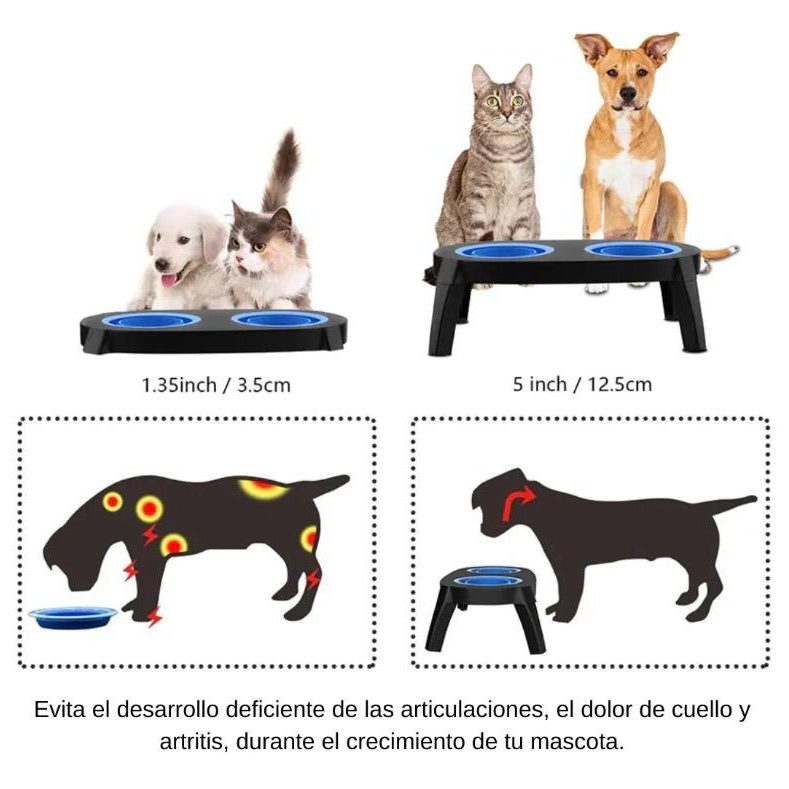 1.35inch / 3.5cm

5 inch / 12.5cm

Evita el desarrollo deficiente de las articulaciones, el dolor de cuello y artritis, durante el crecimiento de tu mascota.